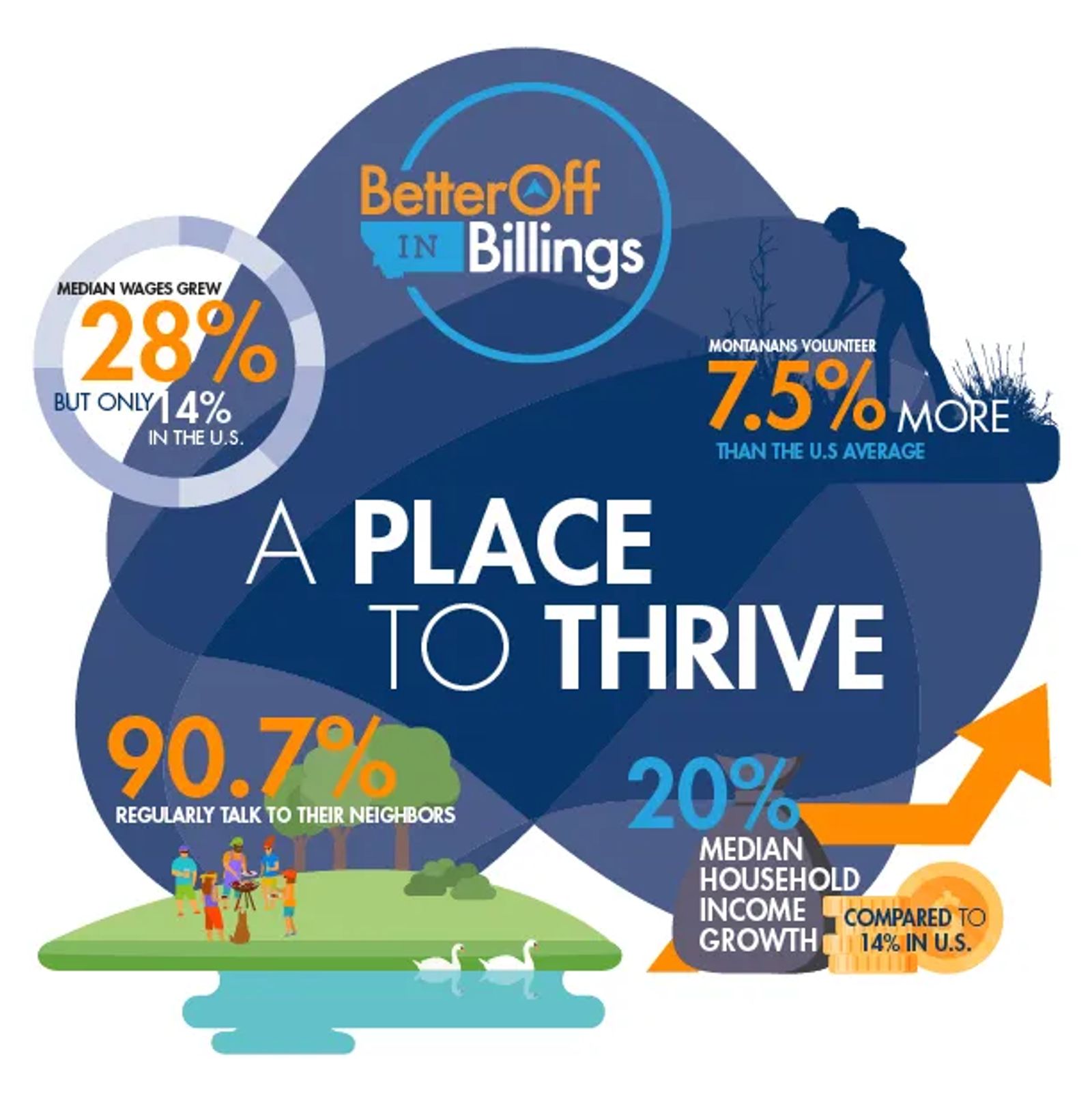 BetterOff IN Billings

MEDIAN WAGES GREW
28%
BUT ONLY 14%
IN THE U.S.

MONTANANS VOLUNTEER
7.5% MORE
THAN THE U.S AVERAGE

A PLACE TO THRIVE

90.7%
REGULARLY TALK TO THEIR NEIGHBORS

20%
MEDIAN HOUSEHOLD INCOME GROWTH
COMPARED TO 14% IN U.S.