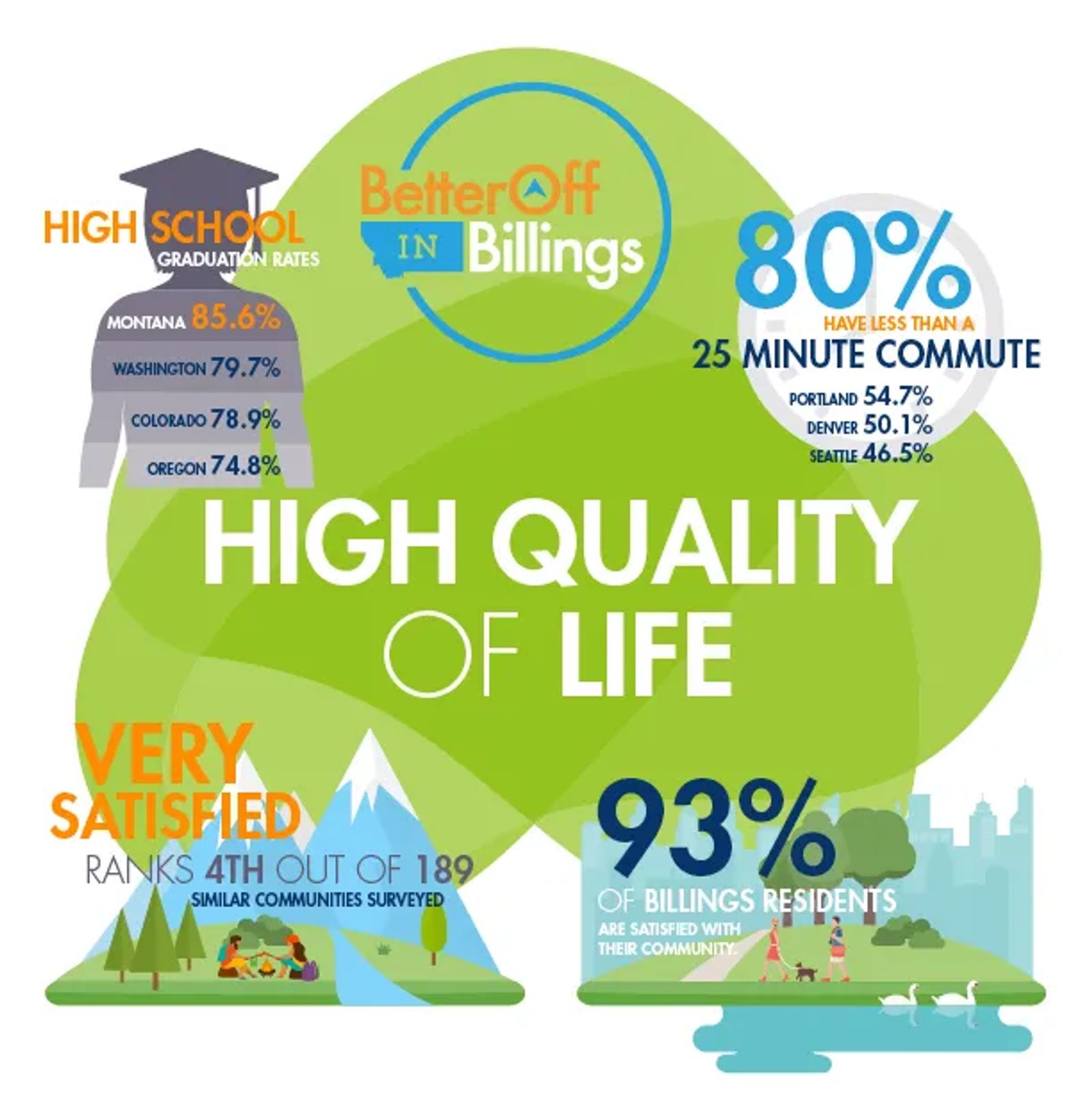 HIGH SCHOOL
GRADUATION RATES

MONTANA 85.6%
WASHINGTON 79.7%
COLORADO 78.9%
OREGON 74.8%

BetterOff IN Billings

80%
HAVE LESS THAN A
25 MINUTE COMMUTE

PORTLAND 54.7%
DENVER 50.1%
SEATTLE 46.5%

HIGH QUALITY OF LIFE

VERY SATISFIED
RANKS 4TH OUT OF 189
SIMILAR COMMUNITIES SURVEYED

93%
OF BILLINGS RESIDENTS
ARE SATISFIED WITH THEIR COMMUNITY.