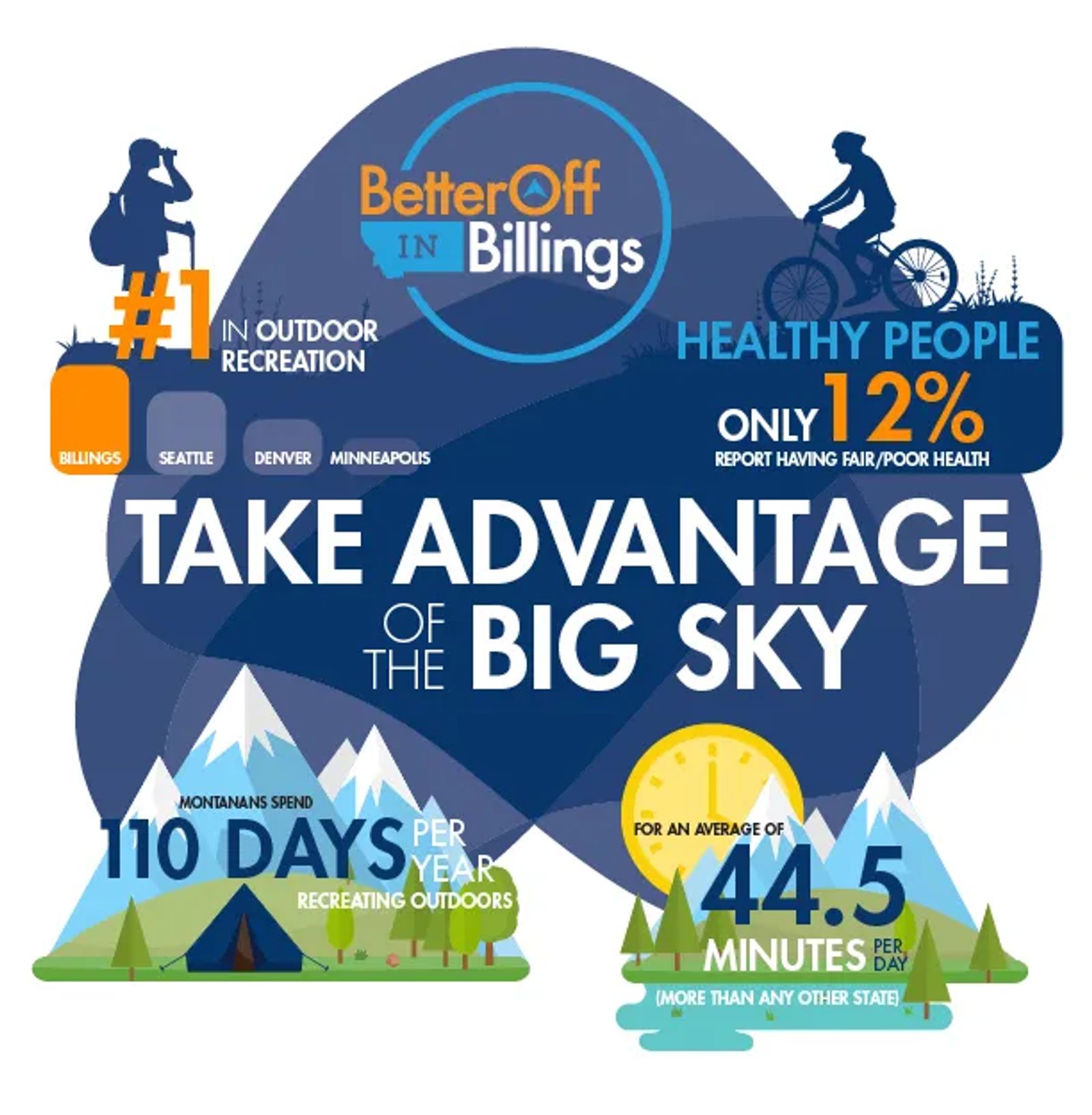 BetterOff IN Billings

#1 IN OUTDOOR RECREATION

BILLINGS SEATTLE DENVER MINNEAPOLIS

HEALTHY PEOPLE

ONLY 12%

REPORT HAVING FAIR/POOR HEALTH

TAKE ADVANTAGE OF THE BIG SKY

MONTANANS SPEND

110 DAYS PER YEAR

RECREATING OUTDOORS

FOR AN AVERAGE OF

44.5

MINUTES PER DAY

(MORE THAN ANY OTHER STATE)