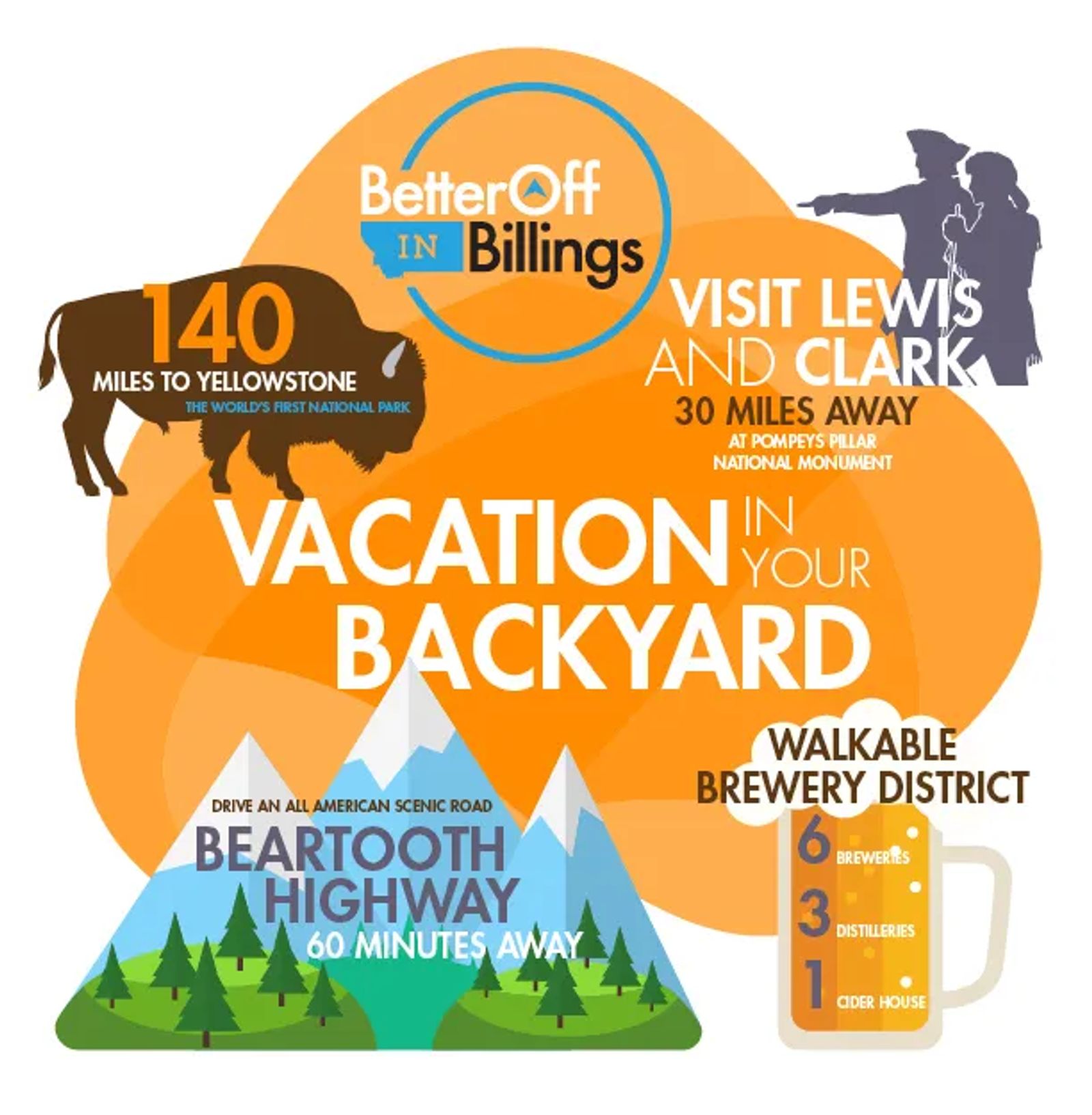 BetterOff IN Billings

140
MILES TO YELLOWSTONE
THE WORLD'S FIRST NATIONAL PARK

VISIT LEWIS AND CLARK
30 MILES AWAY
AT POMPEYS PILLAR NATIONAL MONUMENT

VACATION IN YOUR BACKYARD

DRIVE AN ALL AMERICAN SCENIC ROAD
BEARTOOTH HIGHWAY
60 MINUTES AWAY

WALKABLE BREWERY DISTRICT
6 BREWERIES
3 DISTILLERIES
1 CIDER HOUSE